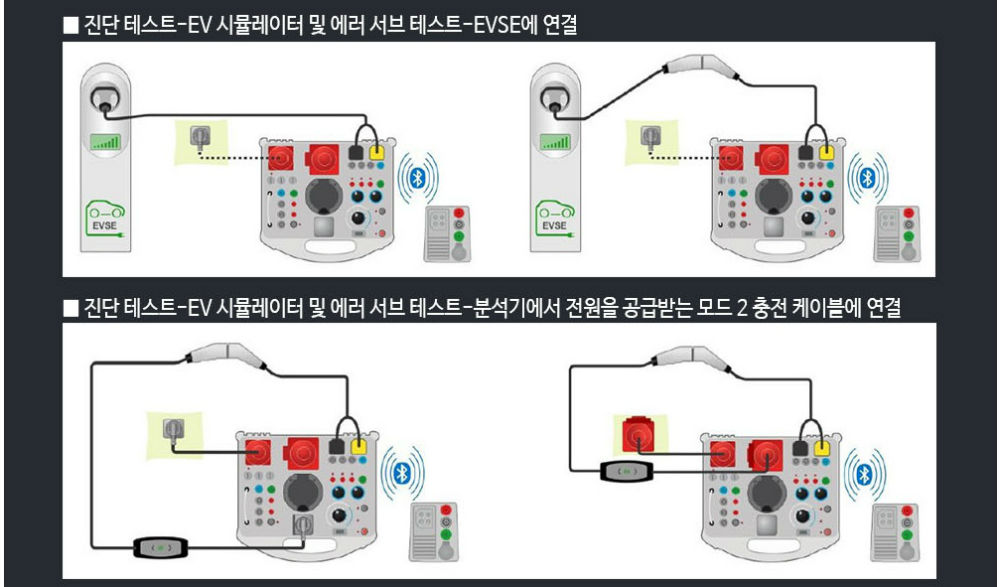 ■ 진단 테스트-EV 시뮬레이터 및 에러 서브 테스트-EVSE에 연결

EVSE

EVSE

■ 진단 테스트-EV 시뮬레이터 및 에러 서브 테스트-분석기에서 전원을 공급받는 모드 2 충전 케이블에 연결